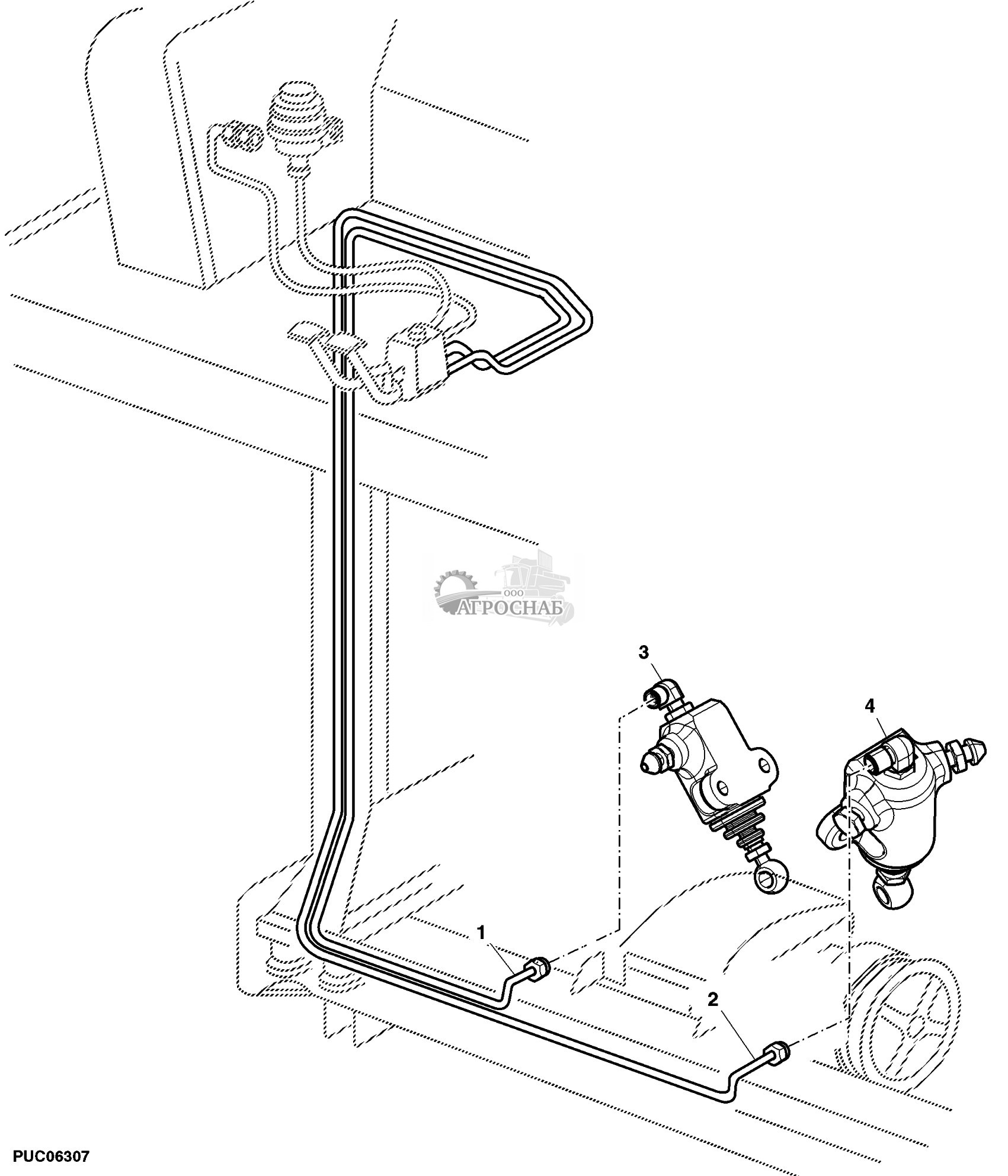 ООО
АГРОСНАБ

3

4

1

2

PUC06307